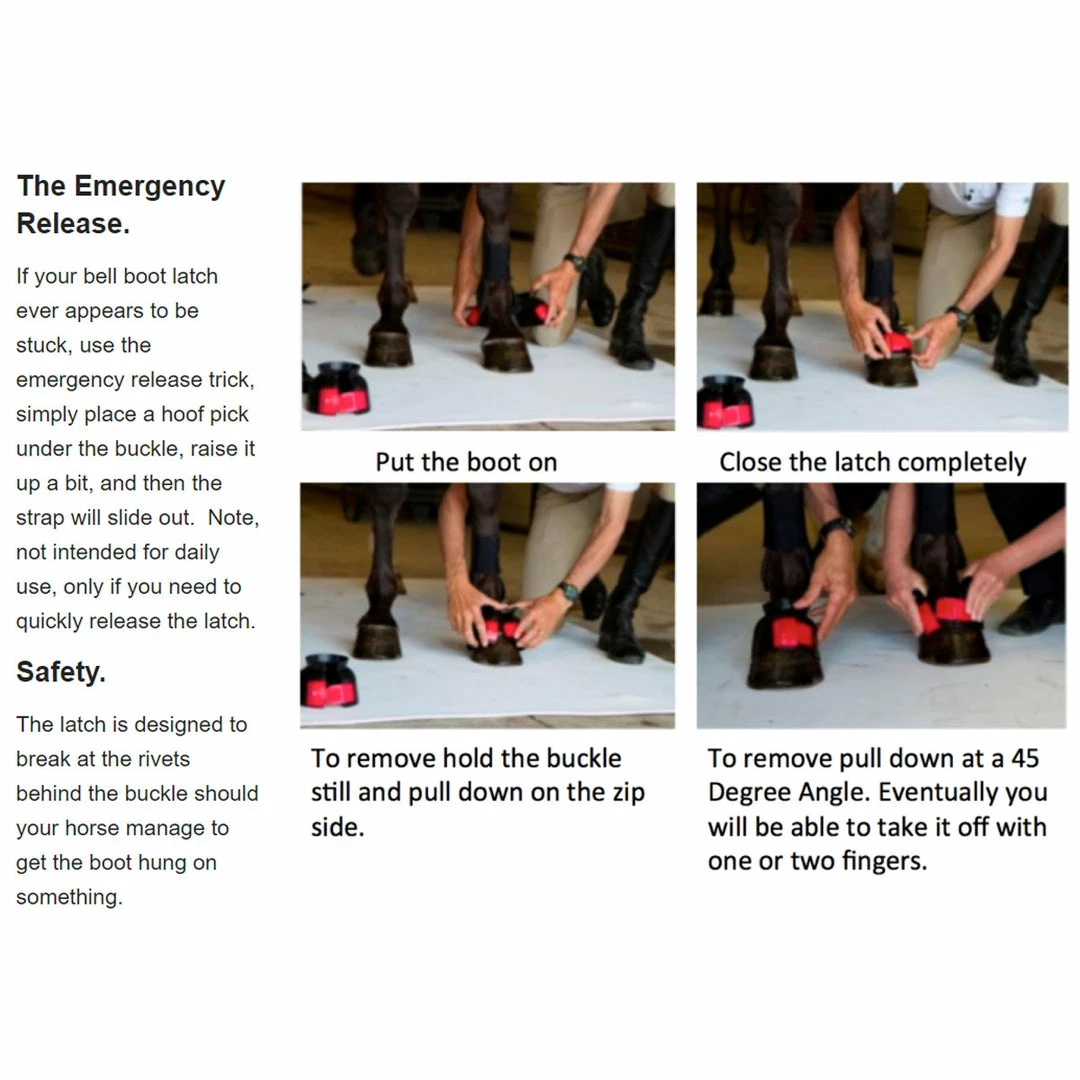 The Emergency Release.

If your bell boot latch ever appears to be stuck, use the emergency release trick, simply place a hoof pick under the buckle, raise it up a bit, and then the strap will slide out. Note, not intended for daily use, only if you need to quickly release the latch.

Safety.

The latch is designed to break at the rivets behind the buckle should your horse manage to get the boot hung on something.

Put the boot on

Close the latch completely

To remove hold the buckle still and pull down on the zip side.

To remove pull down at a 45 Degree Angle. Eventually you will be able to take it off with one or two fingers.